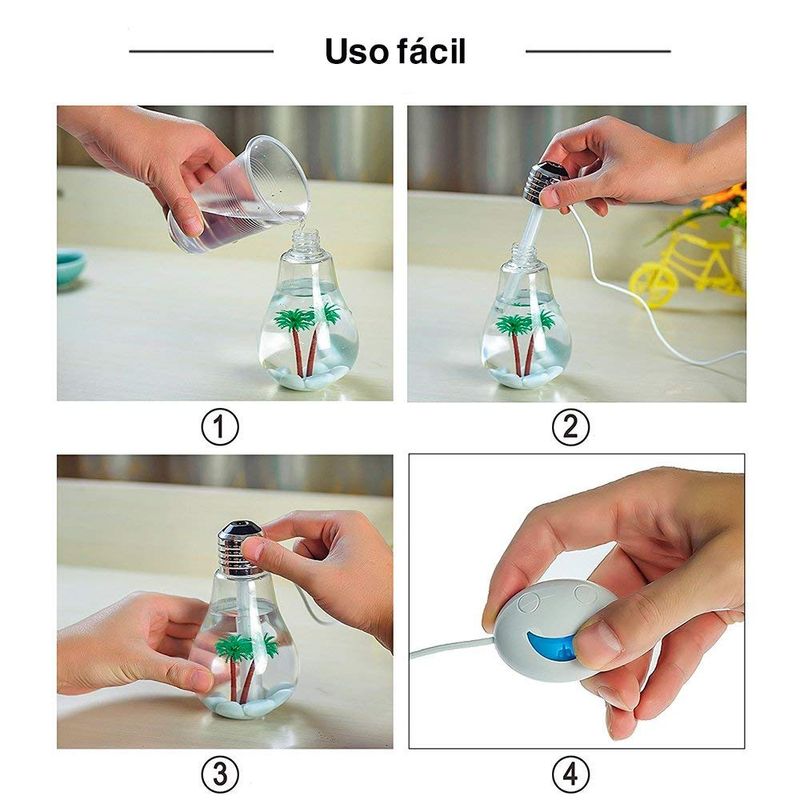 Uso fácil

①

②

③

④