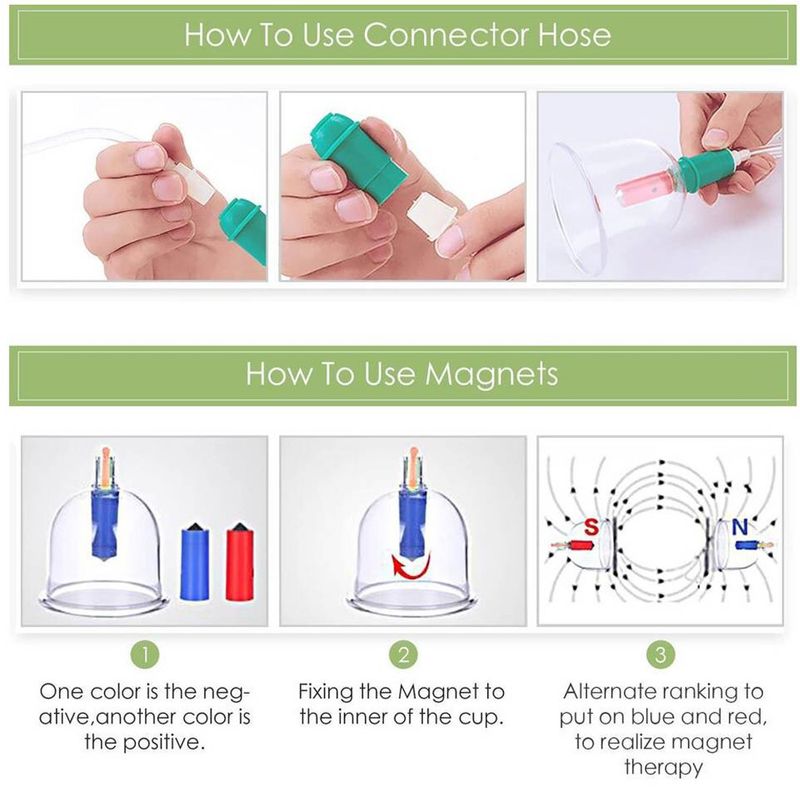 How To Use Connector Hose

How To Use Magnets

S

N

1

One color is the negative,another color is the positive.

2

Fixing the Magnet to the inner of the cup.

3

Alternate ranking to put on blue and red, to realize magnet therapy