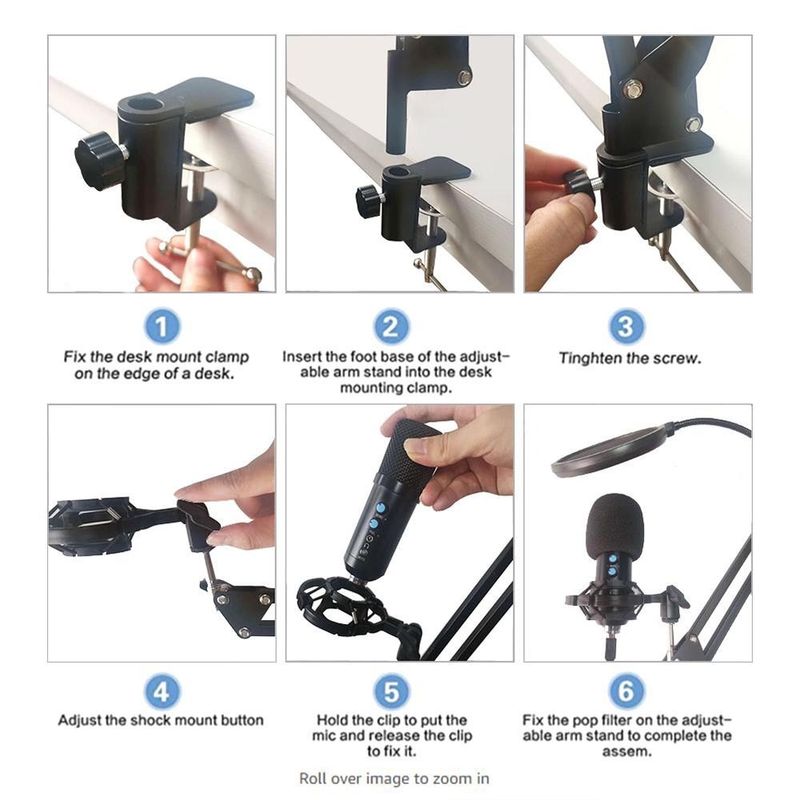 1
Fix the desk mount clamp on the edge of a desk.

2
Insert the foot base of the adjustable arm stand into the desk mounting clamp.

3
Tinghten the screw.

4
Adjust the shock mount button

5
Hold the clip to put the mic and release the clip to fix it.

6
Fix the pop filter on the adjustable arm stand to complete the assem.

Roll over image to zoom in