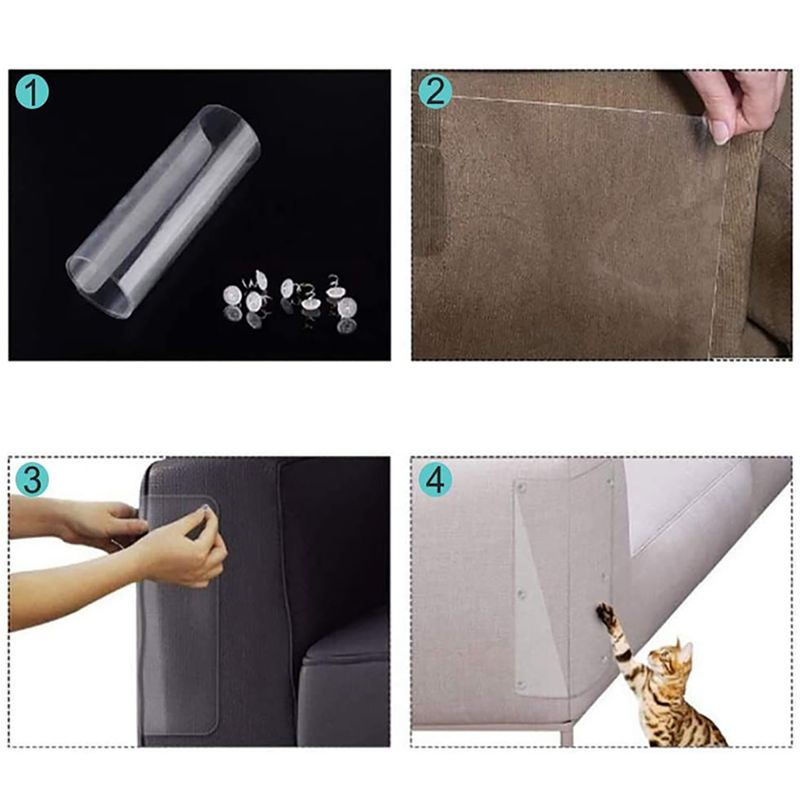 1

2

3

4