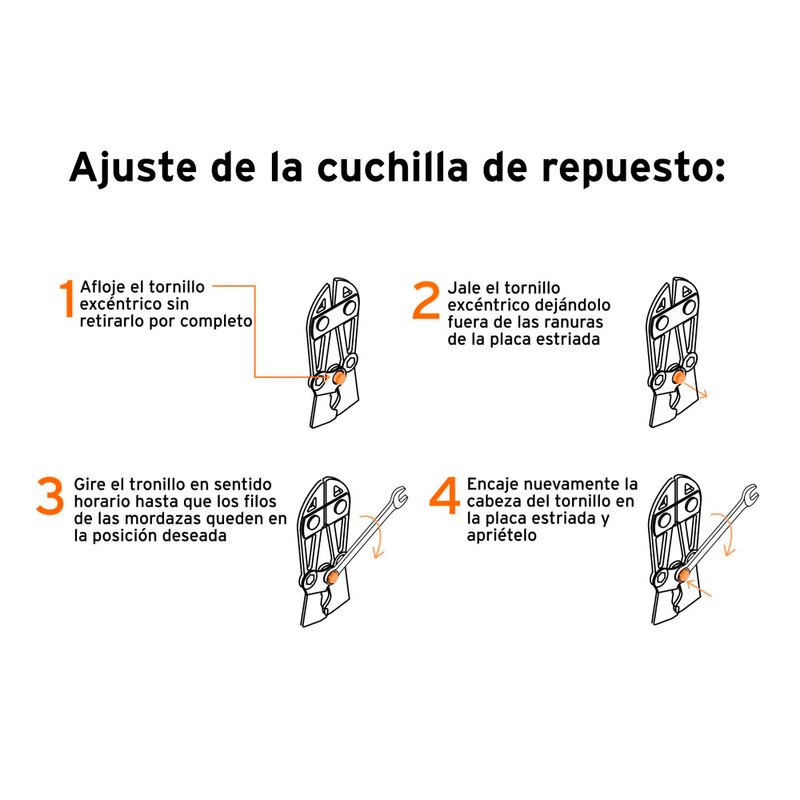 Ajuste de la cuchilla de repuesto:

1 Afloje el tornillo excéntrico sin retirarlo por completo

2 Jale el tornillo excéntrico dejándolo fuera de las ranuras de la placa estriada

3 Gire el tronillo en sentido horario hasta que los filos de las mordazas queden en la posición deseada

4 Encaje nuevamente la cabeza del tornillo en la placa estriada y apriételo