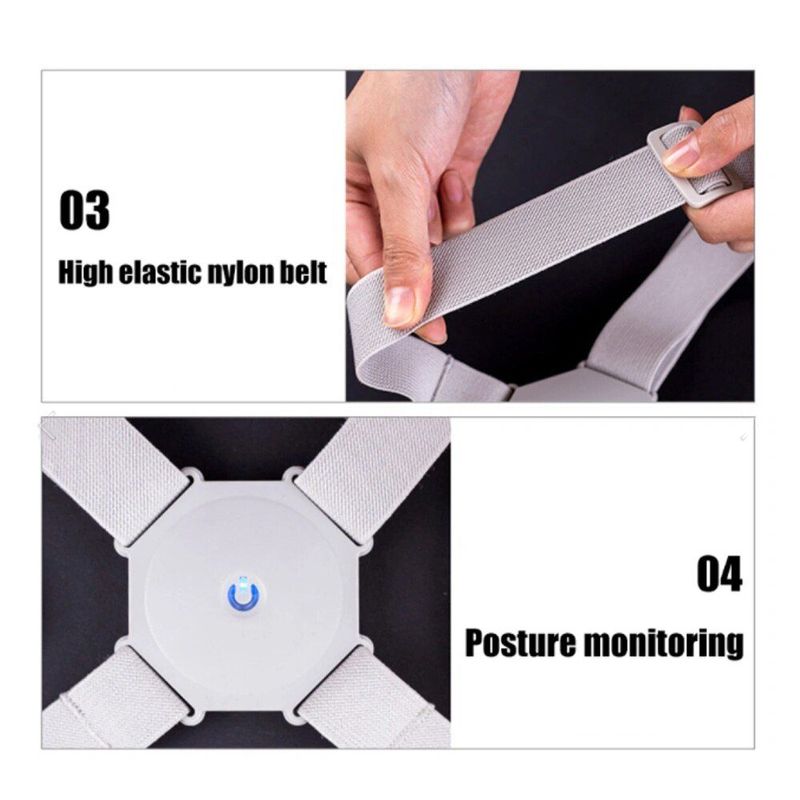 03

High elastic nylon belt

04

Posture monitoring