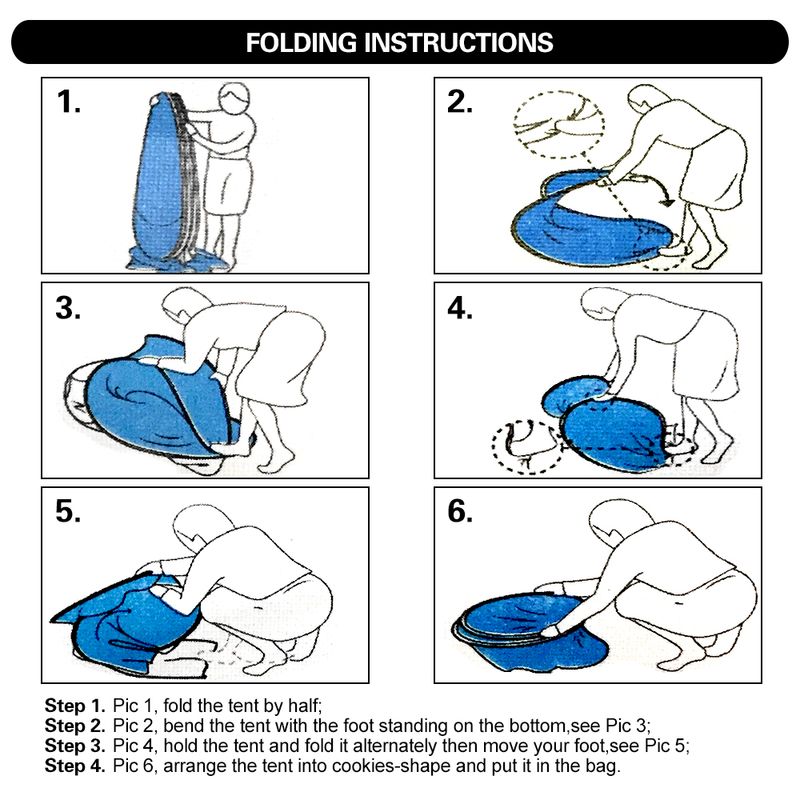 FOLDING INSTRUCTIONS

1.

2.

3.

4.

5.

6.

Step 1. Pic 1, fold the tent by half;
Step 2. Pic 2, bend the tent with the foot standing on the bottom,see Pic 3;
Step 3. Pic 4, hold the tent and fold it alternately then move your foot,see Pic 5;
Step 4. Pic 6, arrange the tent into cookies-shape and put it in the bag.