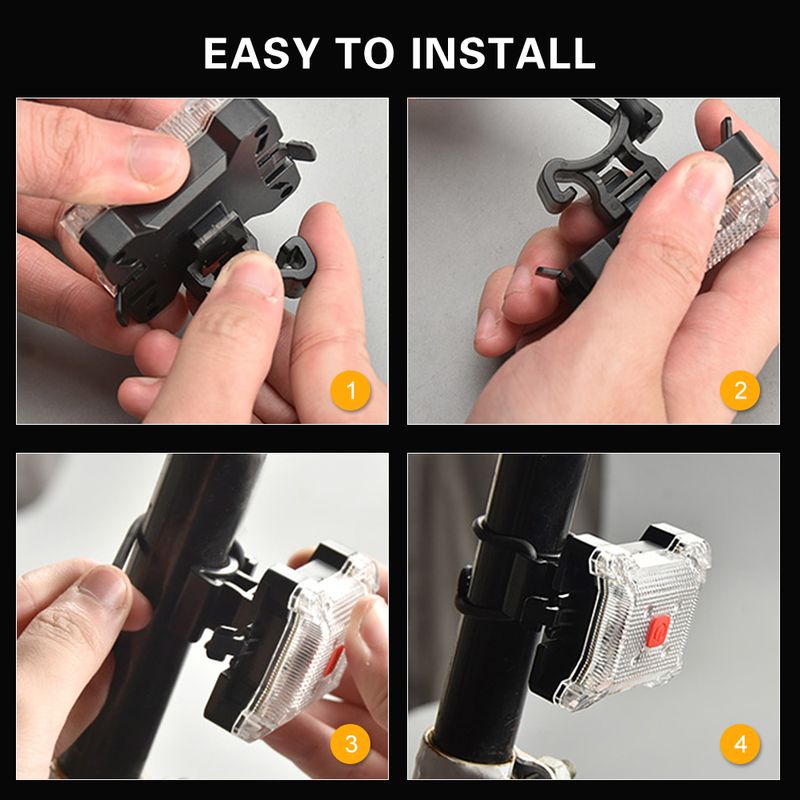 EASY TO INSTALL

1

2

3

4