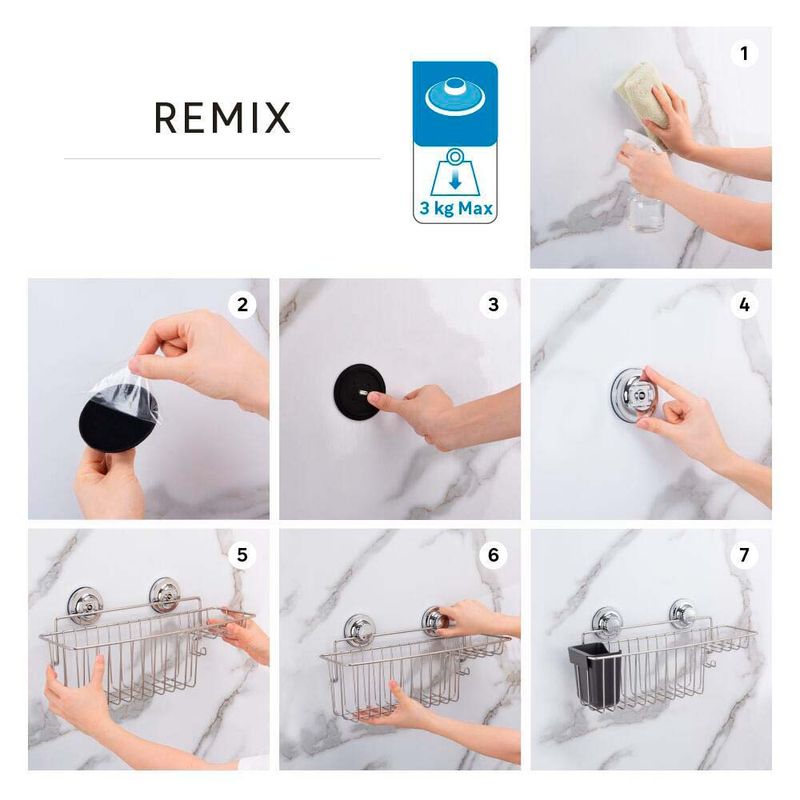 REMIX

3 kg Max

1

2

3

4

5

6

7