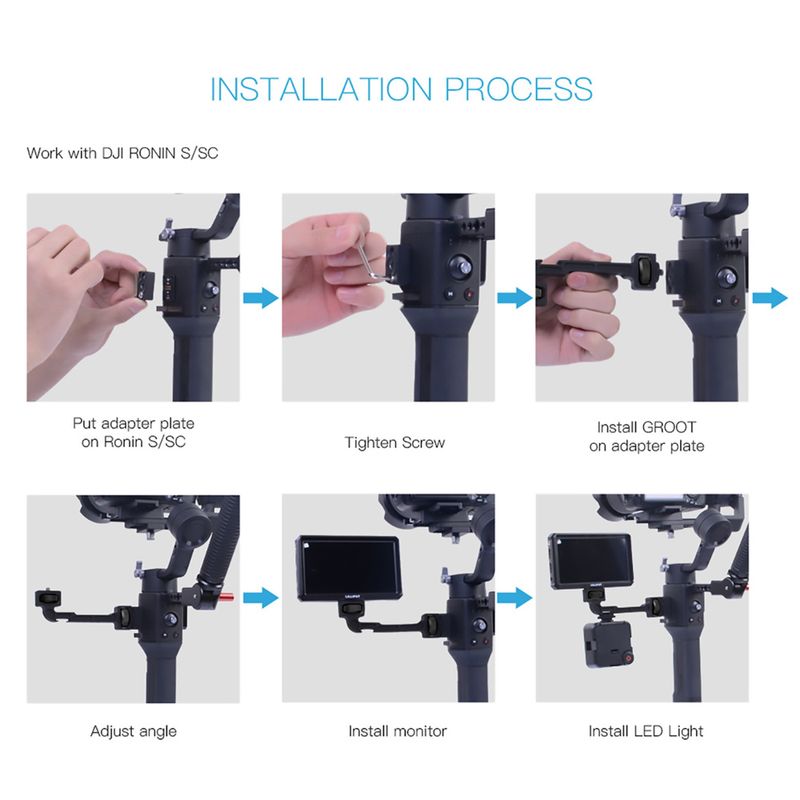 INSTALLATION PROCESS

Work with DJI RONIN S/SC

Put adapter plate on Ronin S/SC

Tighten Screw

Install GROOT on adapter plate

Adjust angle

Install monitor

Install LED Light