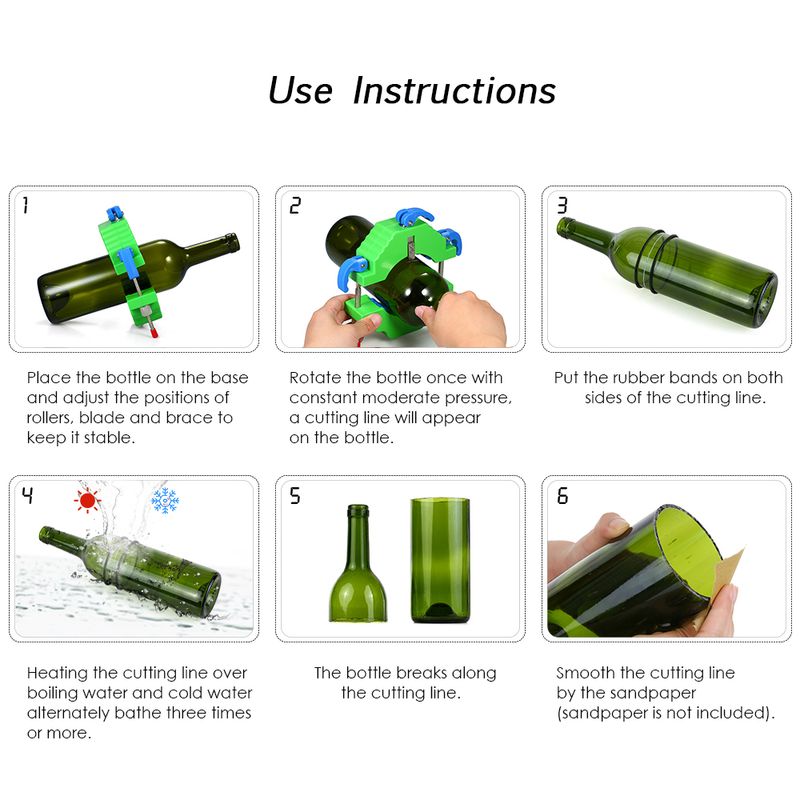 Use Instructions

1

Place the bottle on the base and adjust the positions of rollers, blade and brace to keep it stable.

2

Rotate the bottle once with constant moderate pressure, a cutting line will appear on the bottle.

3

Put the rubber bands on both sides of the cutting line.

4

Heating the cutting line over boiling water and cold water alternately bathe three times or more.

5

The bottle breaks along the cutting line.

6

Smooth the cutting line by the sandpaper (sandpaper is not included).