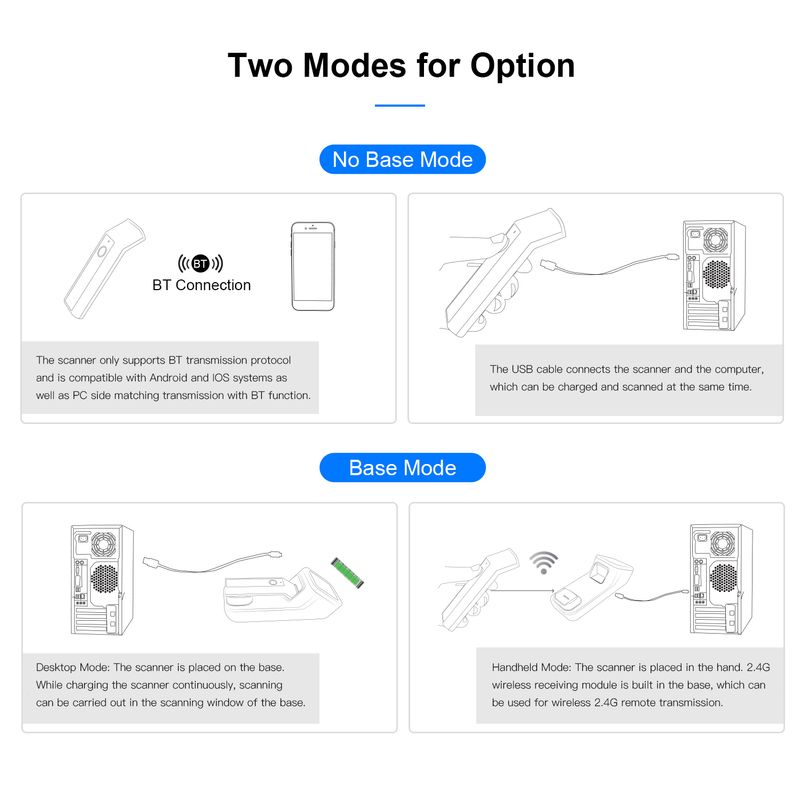 Two Modes for Option

No Base Mode

BT

BT Connection

The scanner only supports BT transmission protocol and is compatible with Android and IOS systems as well as PC side matching transmission with BT function.

The USB cable connects the scanner and the computer, which can be charged and scanned at the same time.

Base Mode

Desktop Mode: The scanner is placed on the base. While charging the scanner continuously, scanning can be carried out in the scanning window of the base.

Handheld Mode: The scanner is placed in the hand. 2.4G wireless receiving module is built in the base, which can be used for wireless 2.4G remote transmission.