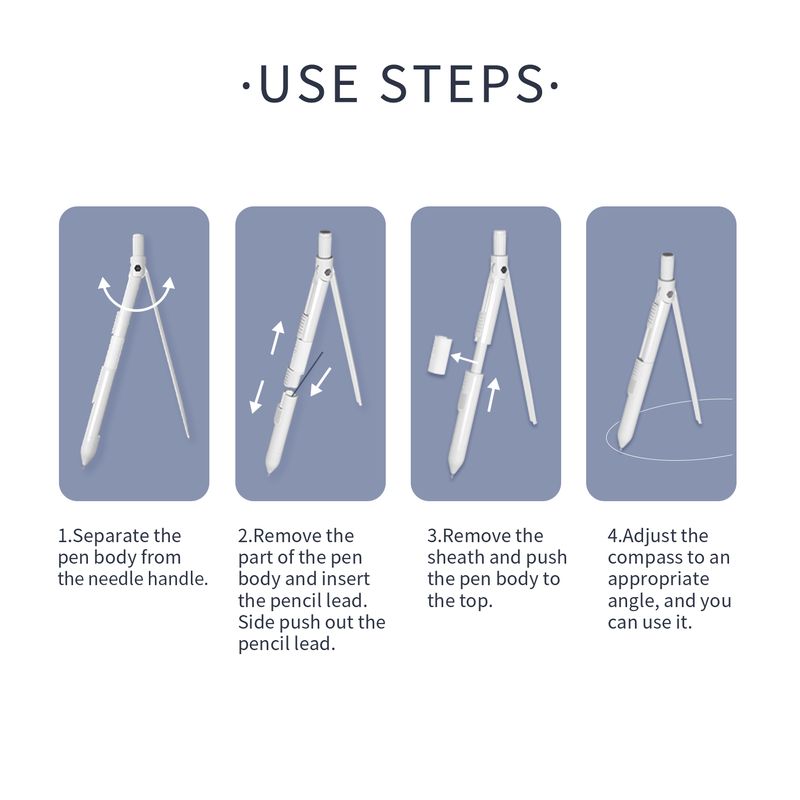 ·USE STEPS·

1.Separate the pen body from the needle handle.

2.Remove the part of the pen body and insert the pencil lead. Side push out the pencil lead.

3.Remove the sheath and push the pen body to the top.

4.Adjust the compass to an appropriate angle, and you can use it.