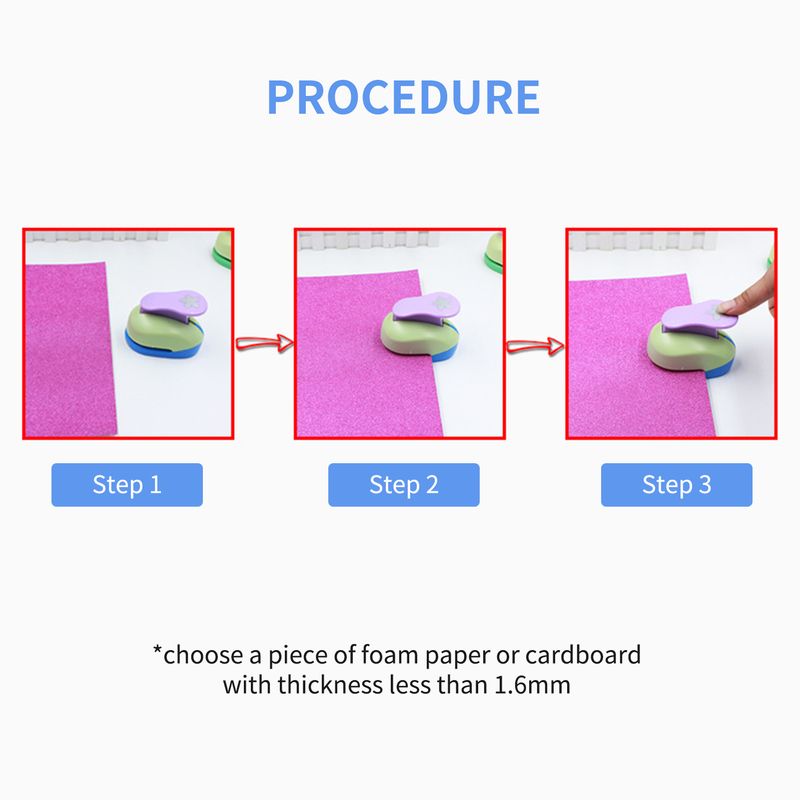 PROCEDURE

Step 1

Step 2

Step 3

*choose a piece of foam paper or cardboard with thickness less than 1.6mm