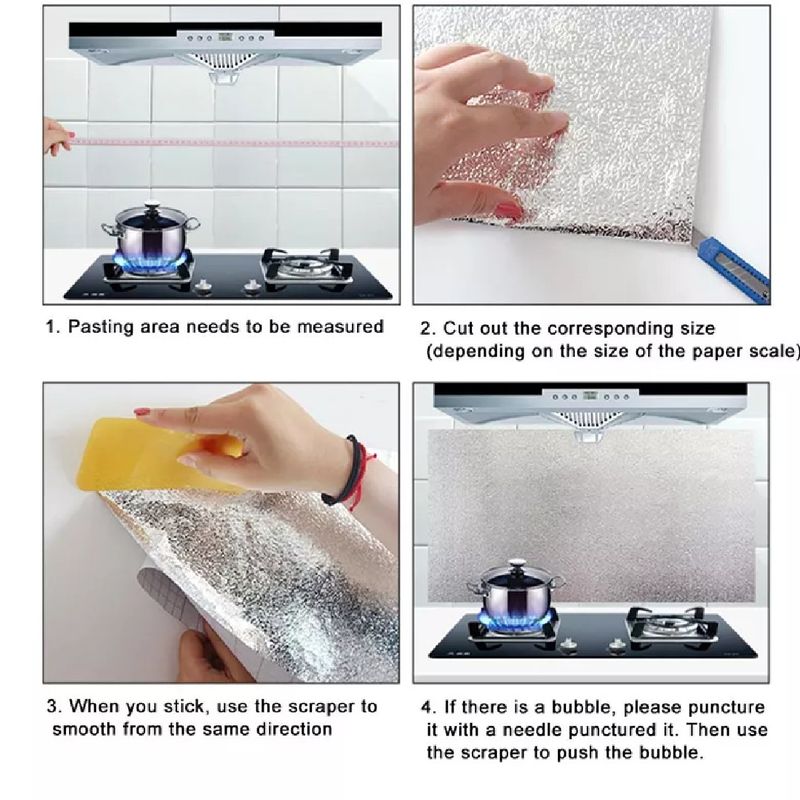 1. Pasting area needs to be measured

2. Cut out the corresponding size (depending on the size of the paper scale)

3. When you stick, use the scraper to smooth from the same direction

4. If there is a bubble, please puncture it with a needle punctured it. Then use the scraper to push the bubble.