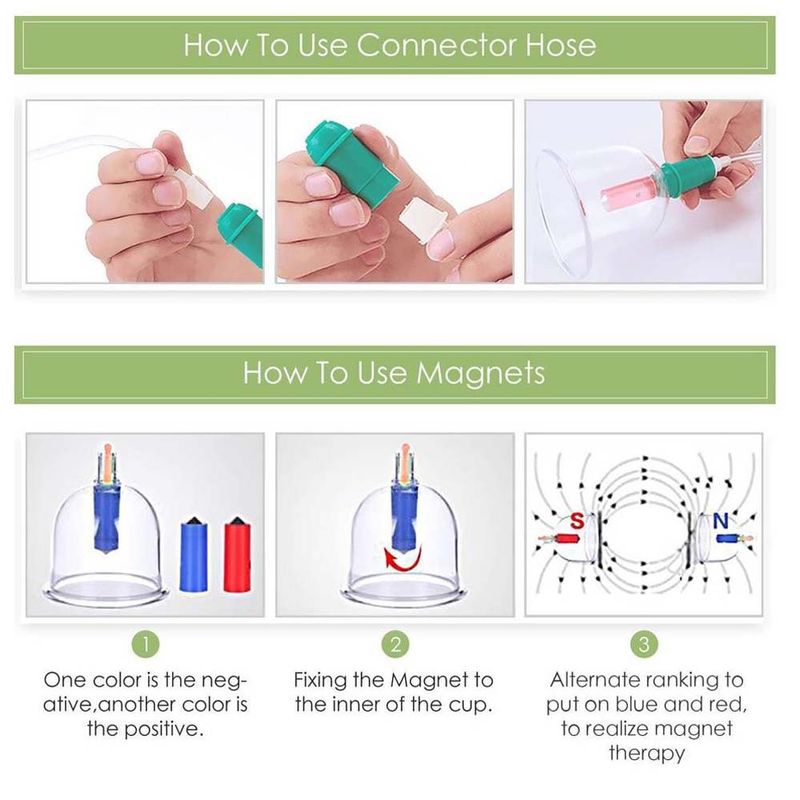 How To Use Connector Hose

How To Use Magnets

S

N

1

One color is the negative,another color is the positive.

2

Fixing the Magnet to the inner of the cup.

3

Alternate ranking to put on blue and red, to realize magnet therapy