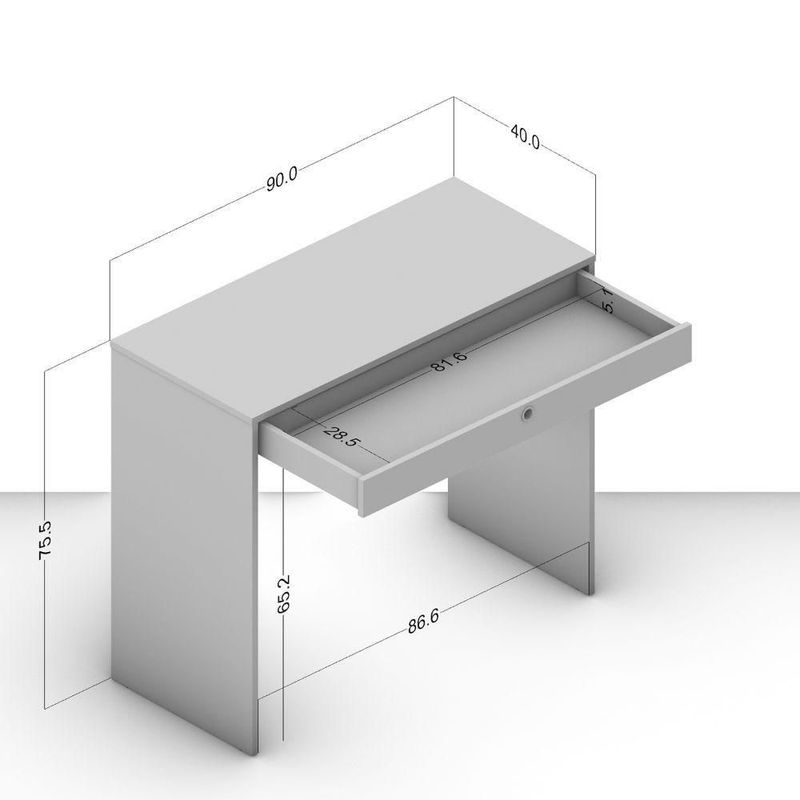 90.0
40.0
5.1
81.6
28.5
75.5
65.2
86.6