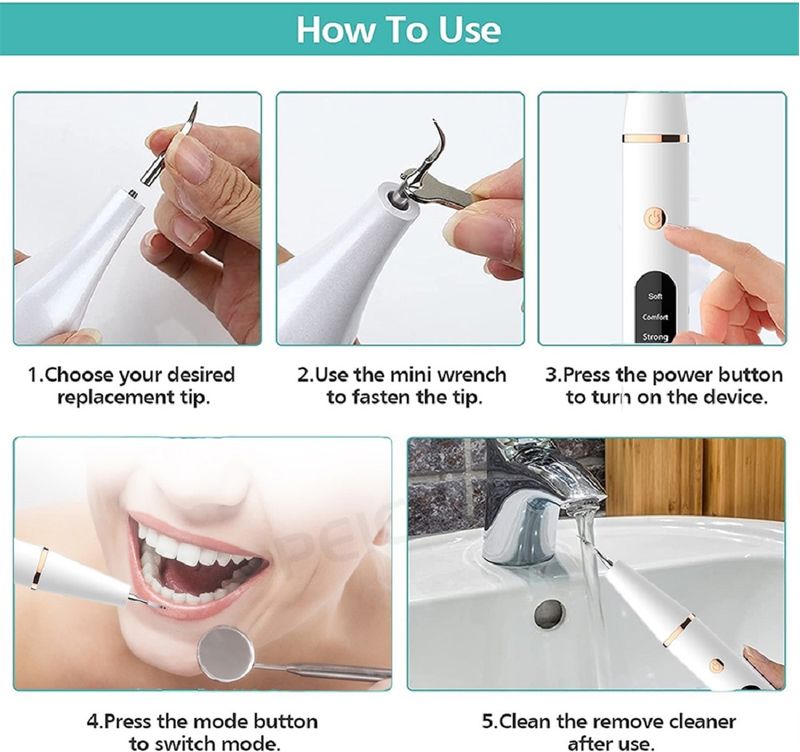 How To Use

Soft
Comfort
Strong

1.Choose your desired replacement tip.

2.Use the mini wrench to fasten the tip.

3.Press the power button to turn on the device.

4.Press the mode button to switch mode.

5.Clean the remove cleaner after use.