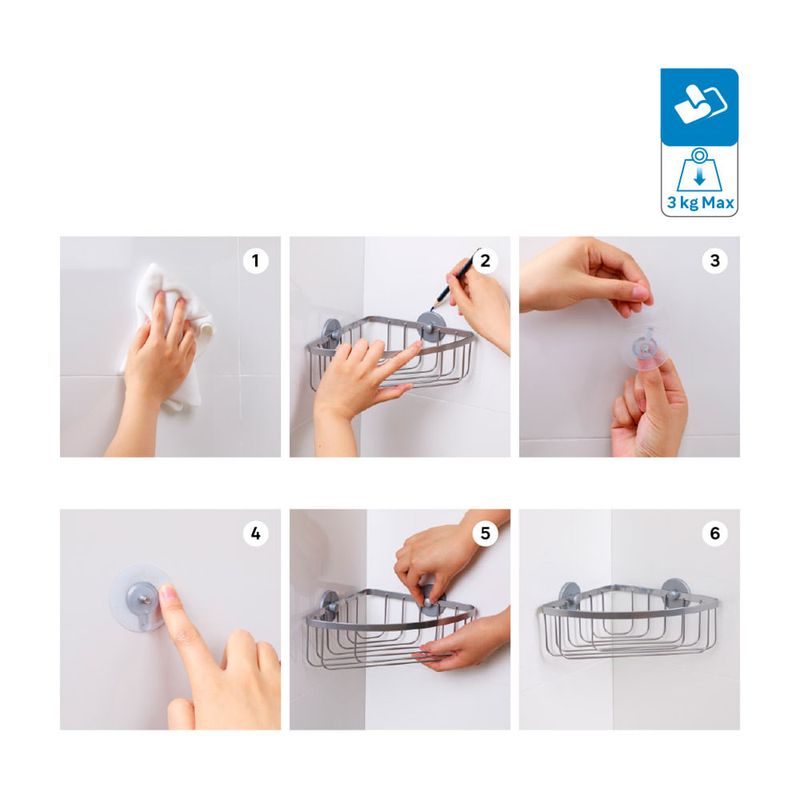 3 kg Max

1

2

3

4

5

6