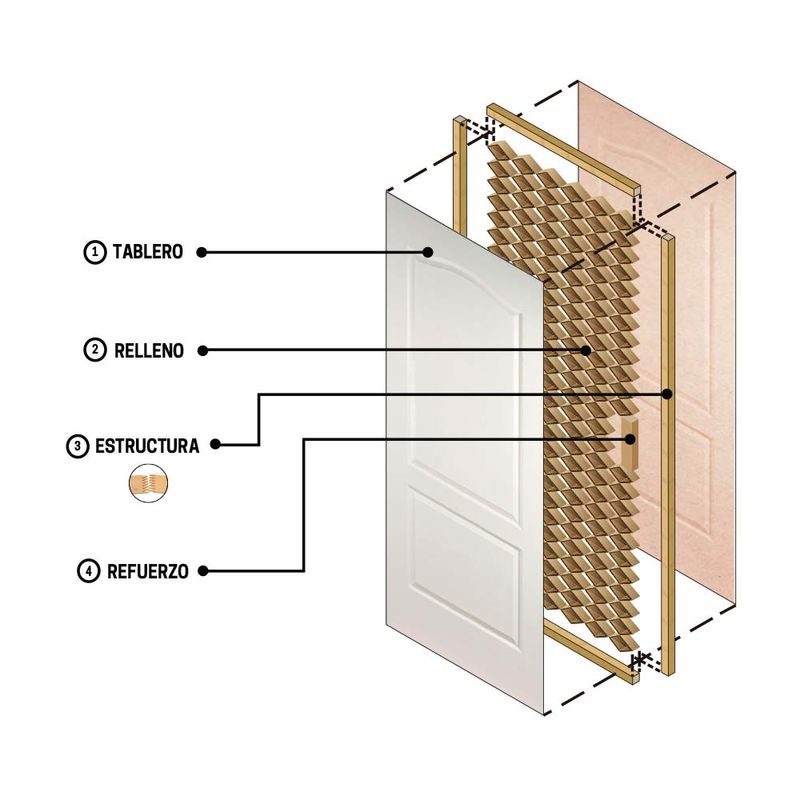 1 TABLERO

2 RELLENO

3 ESTRUCTURA

4 REFUERZO