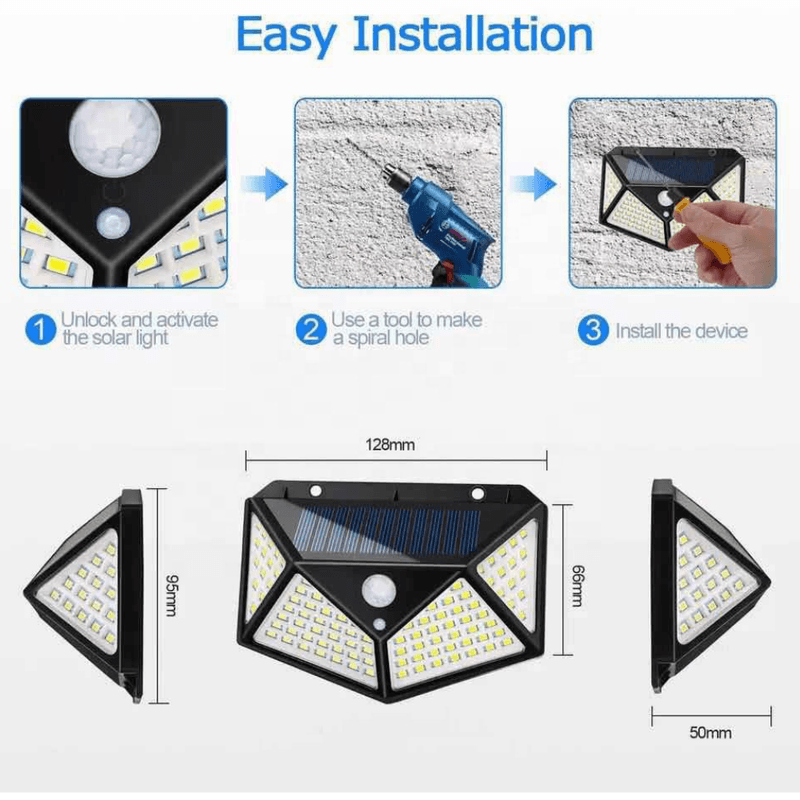 Easy Installation

1 Unlock and activate the solar light

2 Use a tool to make a spiral hole

3 Install the device

128mm

95mm

66mm

50mm