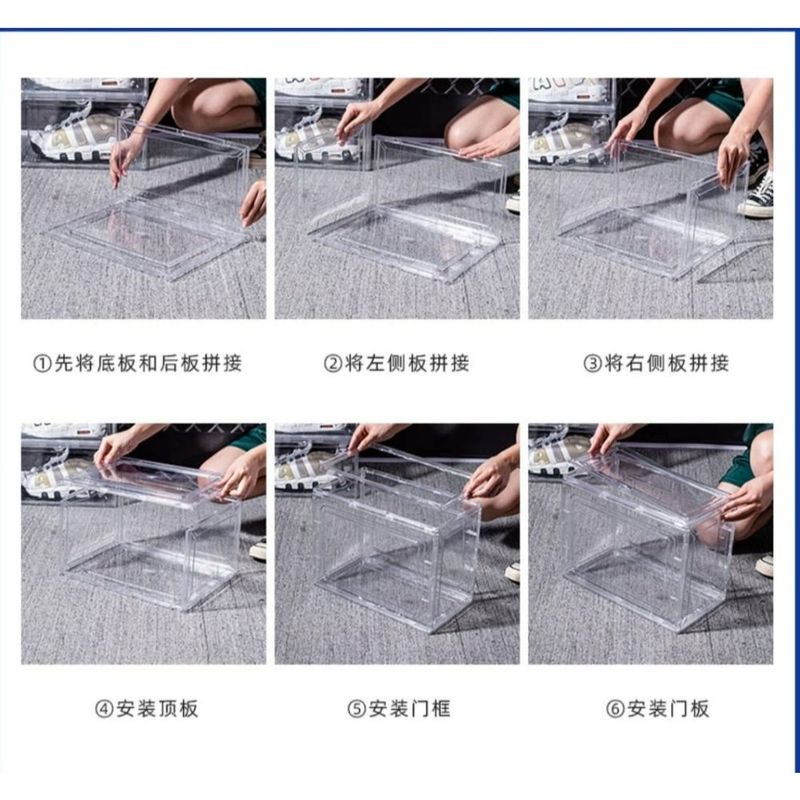 ①先将底板和后板拼接

②将左侧板拼接

③将右侧板拼接

④安装顶板

⑤安装门框

⑥安装门板