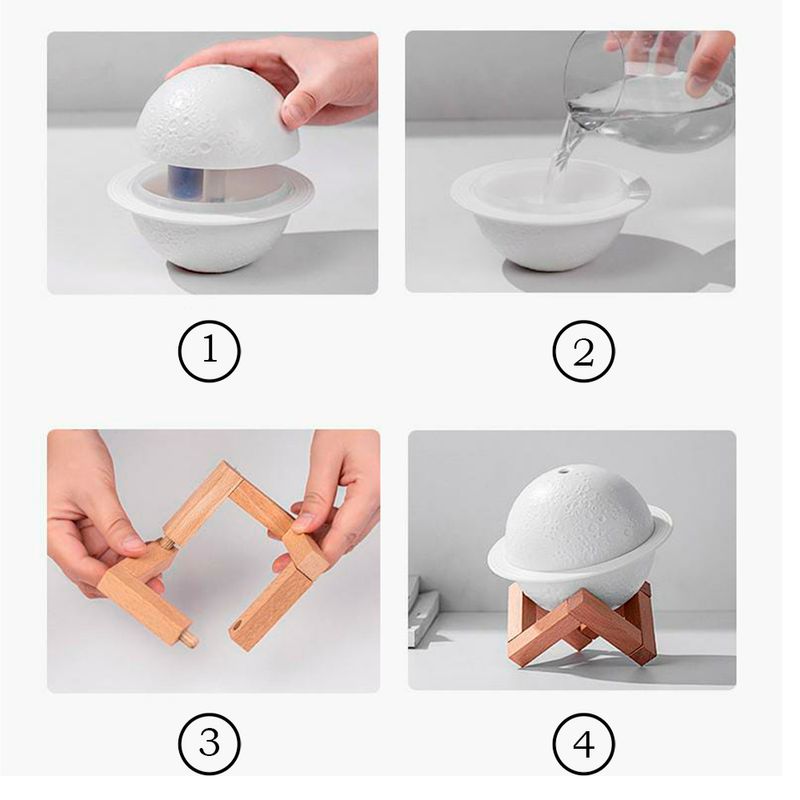 ①

②

③

④