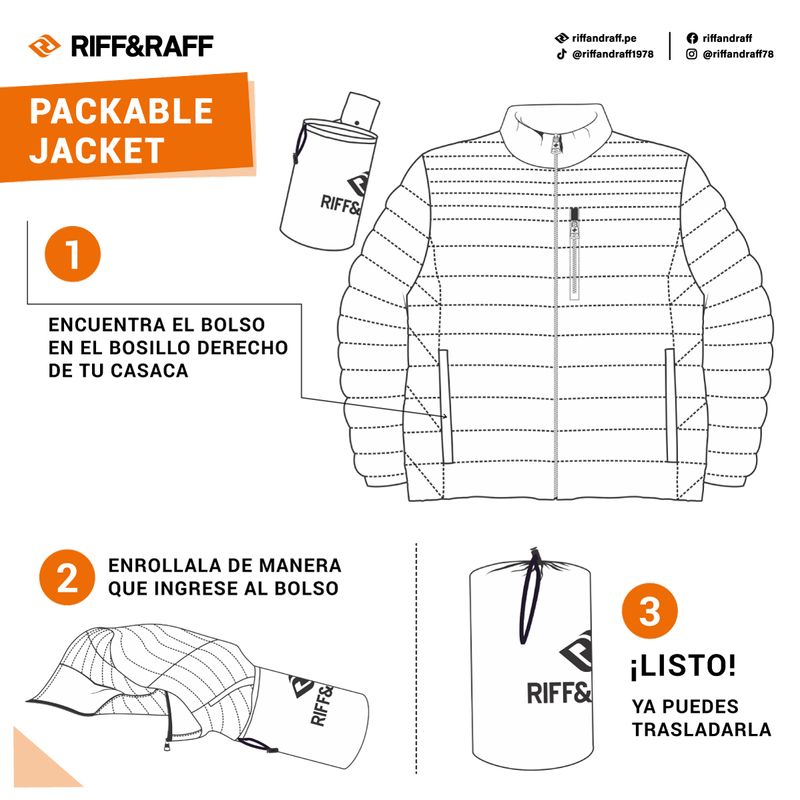 RIFF&RAFF

riffandraff.pe
@riffandraff1978
riffandraff
@riffandraff78

PACKABLE JACKET

RIFF&

1

ENCUENTRA EL BOLSO EN EL BOSILLO DERECHO DE TU CASACA

2

ENROLLALA DE MANERA QUE INGRESE AL BOLSO

RIFF&

RIFF&

3

¡LISTO!

YA PUEDES TRASLADARLA