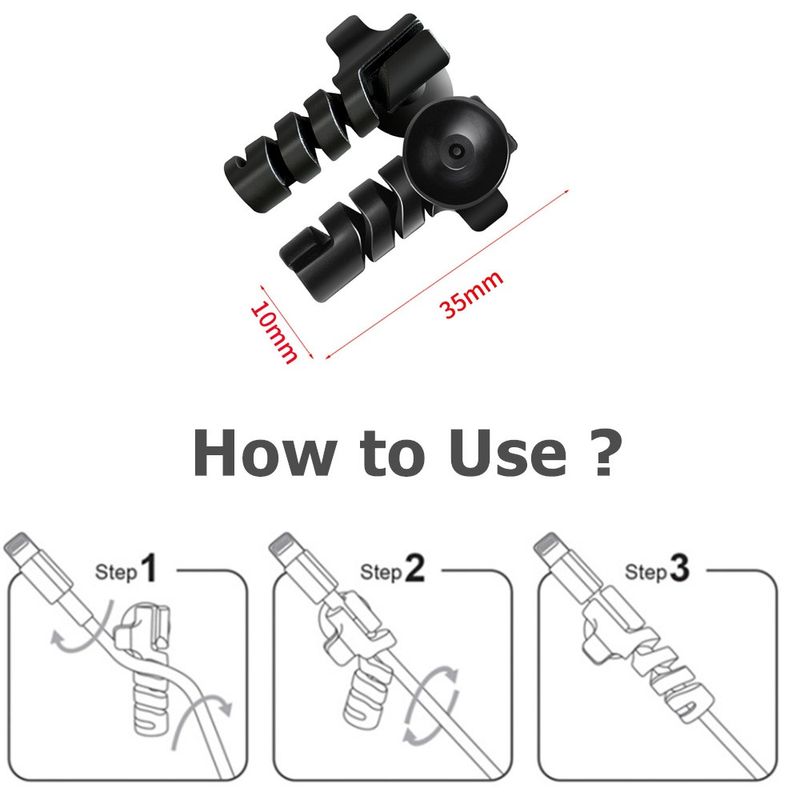 10mm

35mm

How to Use ?

Step 1

Step 2

Step 3