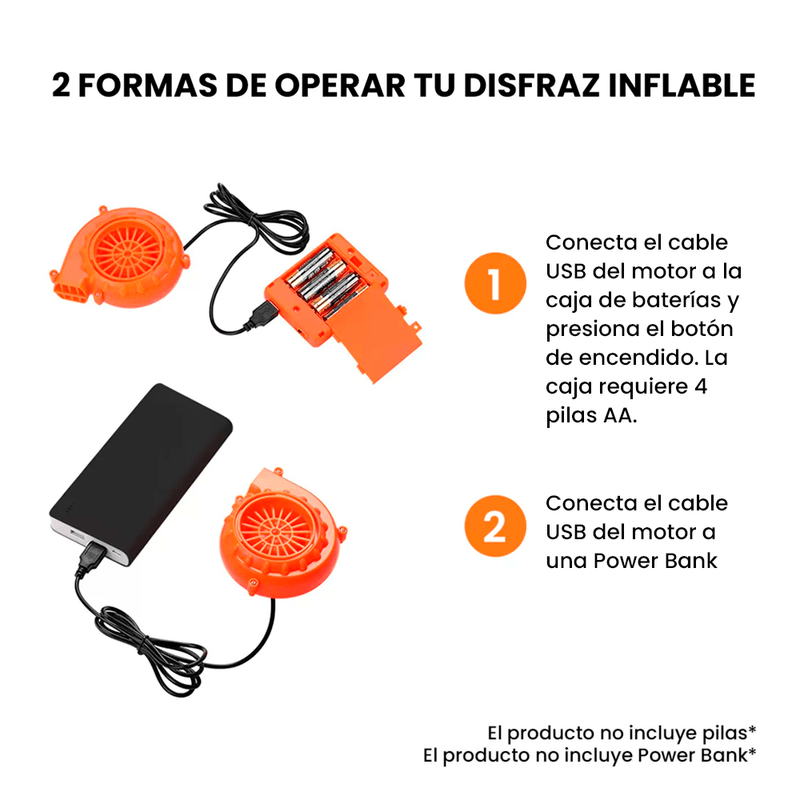 2 FORMAS DE OPERAR TU DISFRAZ INFLABLE

1

Conecta el cable USB del motor a la caja de baterías y presiona el botón de encendido. La caja requiere 4 pilas AA.

2

Conecta el cable USB del motor a una Power Bank

El producto no incluye pilas*
El producto no incluye Power Bank*