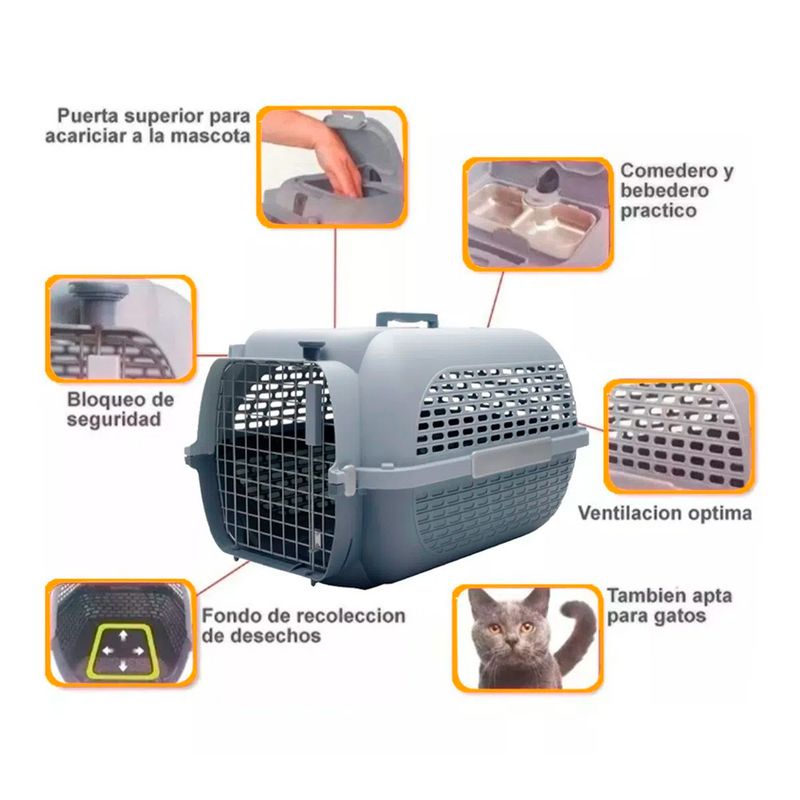 Puerta superior para acariciar a la mascota

Comedero y bebedero practico

Bloqueo de seguridad

Ventilacion optima

Fondo de recoleccion de desechos

Tambien apta para gatos