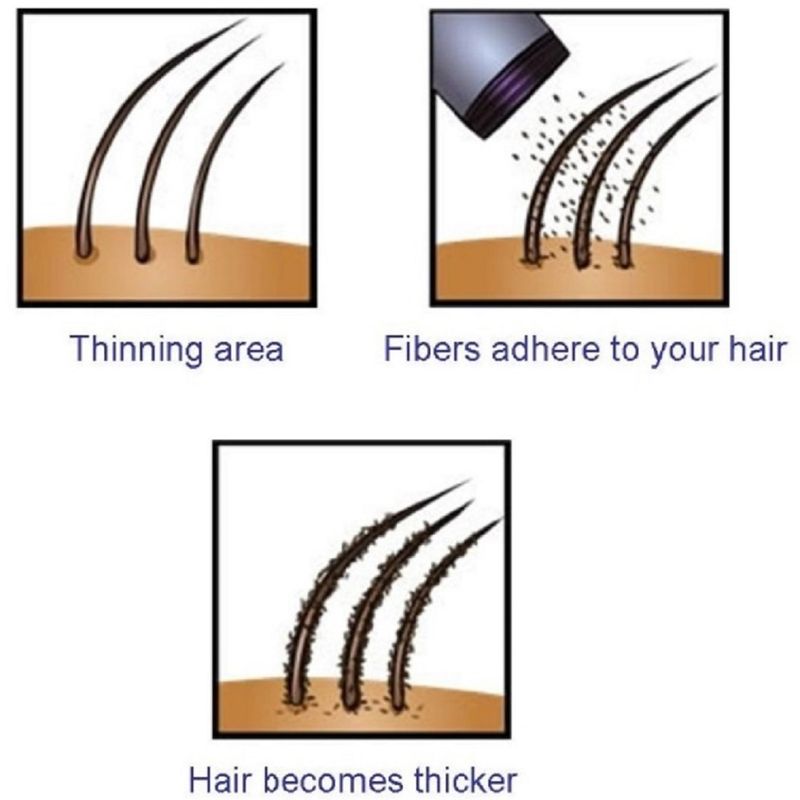 Thinning area

Fibers adhere to your hair

Hair becomes thicker