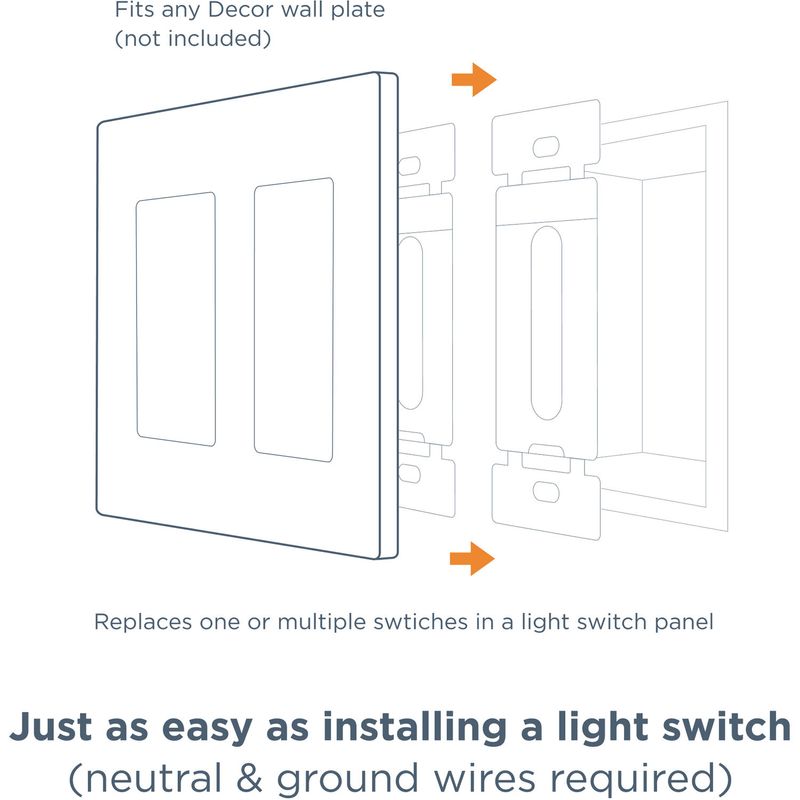 Fits any Decor wall plate
(not included)

Replaces one or multiple swtiches in a light switch panel

Just as easy as installing a light switch
(neutral & ground wires required)