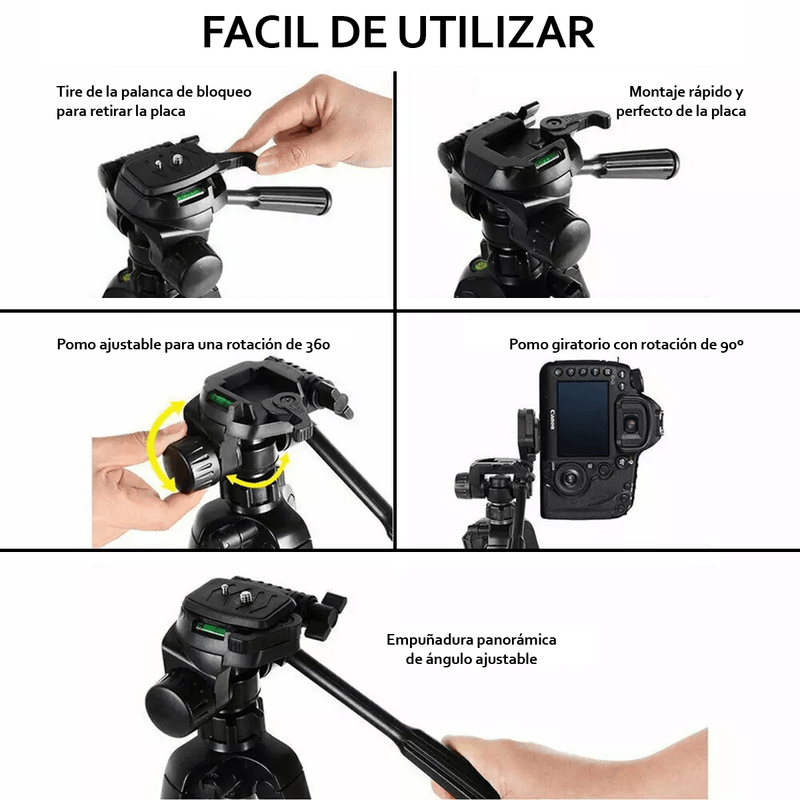 FACIL DE UTILIZAR

Tire de la palanca de bloqueo para retirar la placa

Montaje rápido y perfecto de la placa

Pomo ajustable para una rotación de 360

Pomo giratorio con rotación de 90º

Canon

Empuñadura panorámica de ángulo ajustable