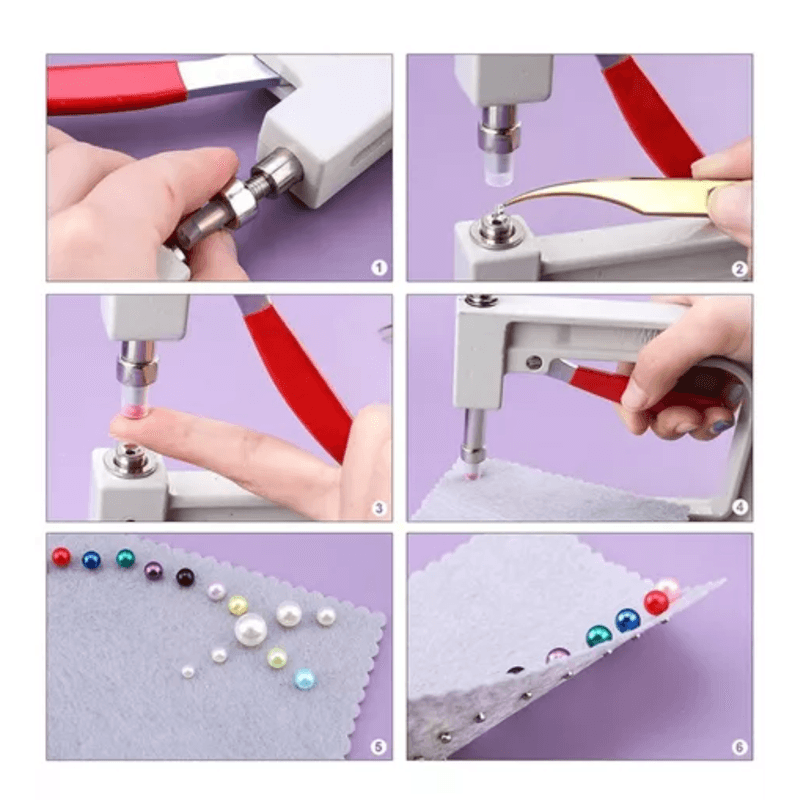 1

2

3

4

5

6