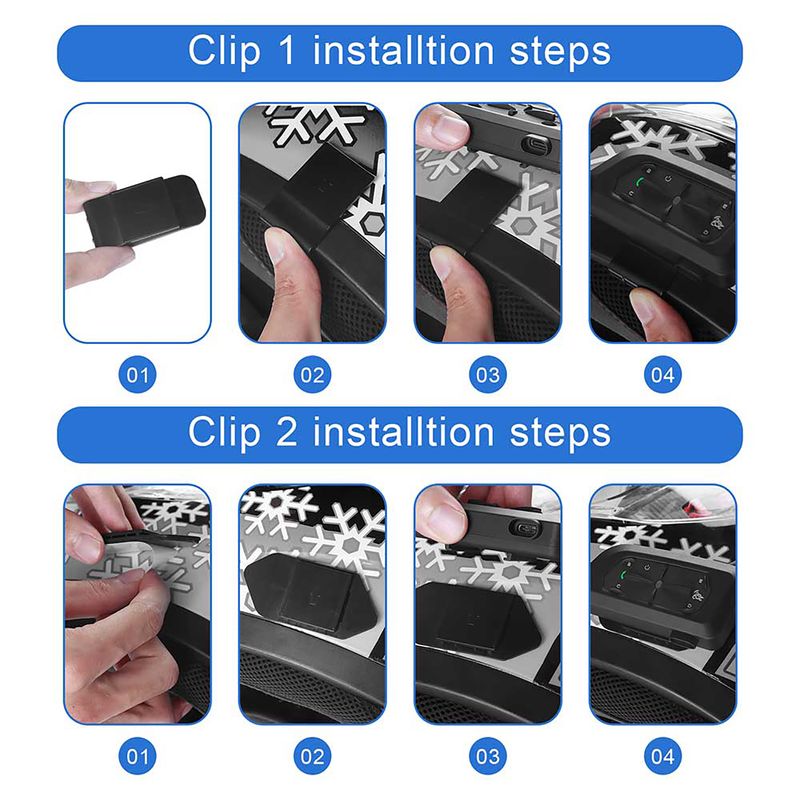 Clip 1 installtion steps

01

02

03

04

Clip 2 installtion steps

01

02

03

04