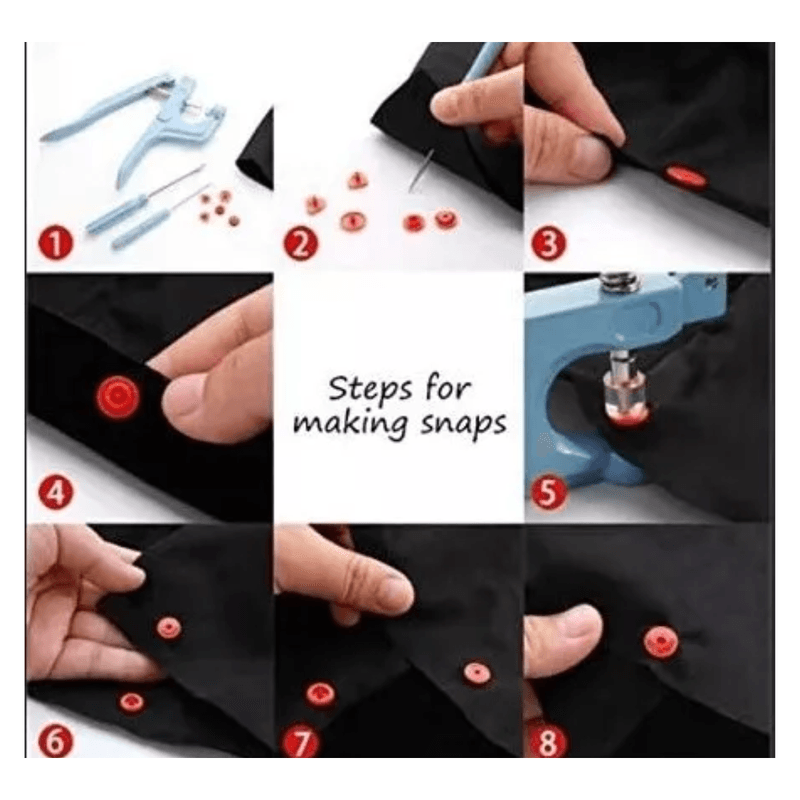 1

2

3

4

Steps for making snaps

5

6

7

8