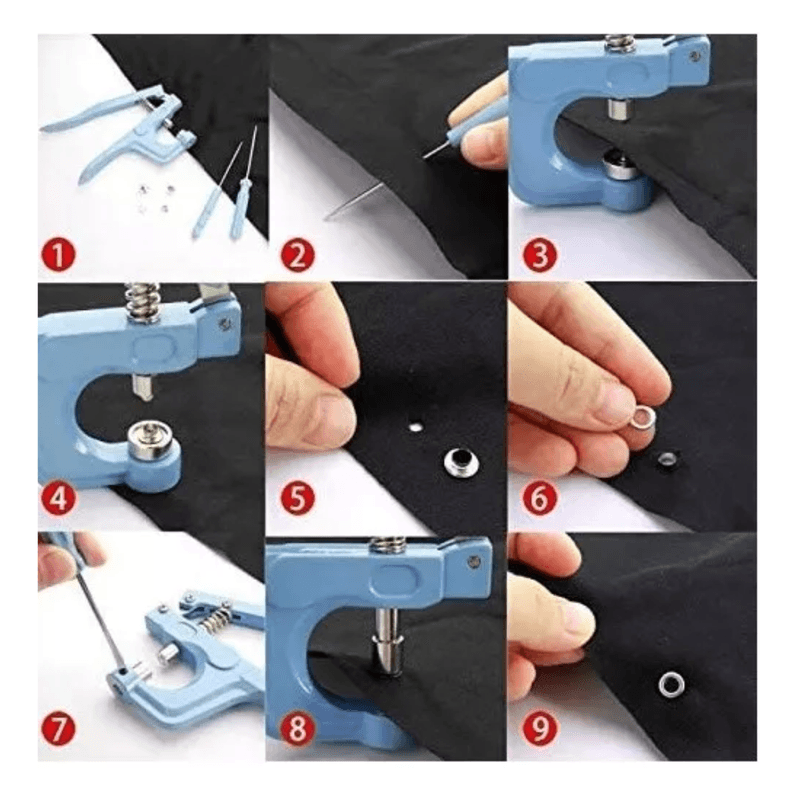 1
2
3
4
5
6
7
8
9