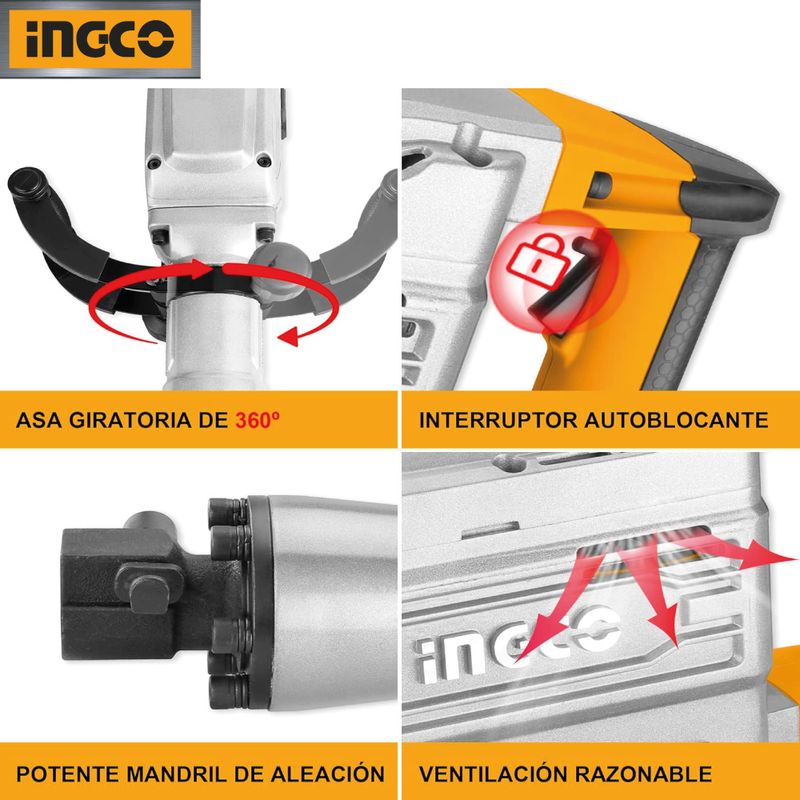 INGCO

ASA GIRATORIA DE 360º

INTERRUPTOR AUTOBLOCANTE

INGCO

POTENTE MANDRIL DE ALEACIÓN

VENTILACIÓN RAZONABLE