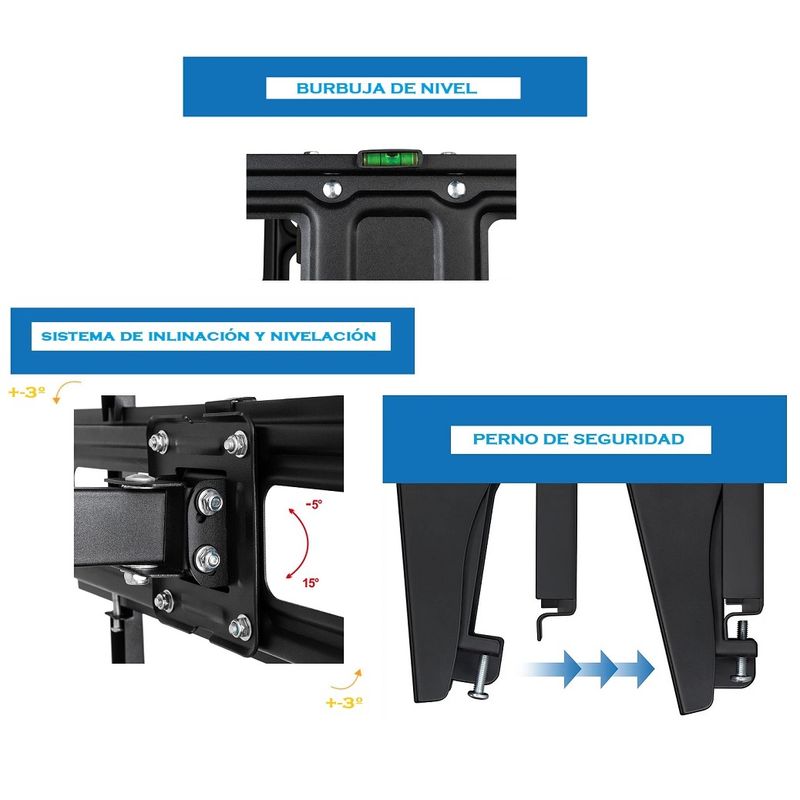 BURBUJA DE NIVEL

SISTEMA DE INLINACIÓN Y NIVELACIÓN

+-3º

-5º

15º

+-3º

PERNO DE SEGURIDAD