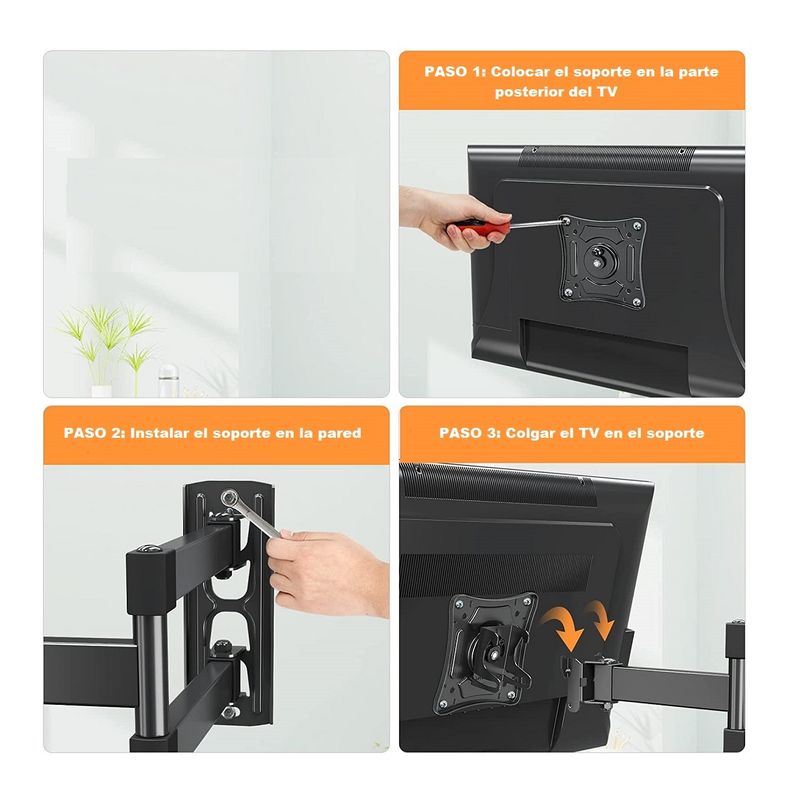 PASO 1: Colocar el soporte en la parte posterior del TV

PASO 2: Instalar el soporte en la pared

PASO 3: Colgar el TV en el soporte