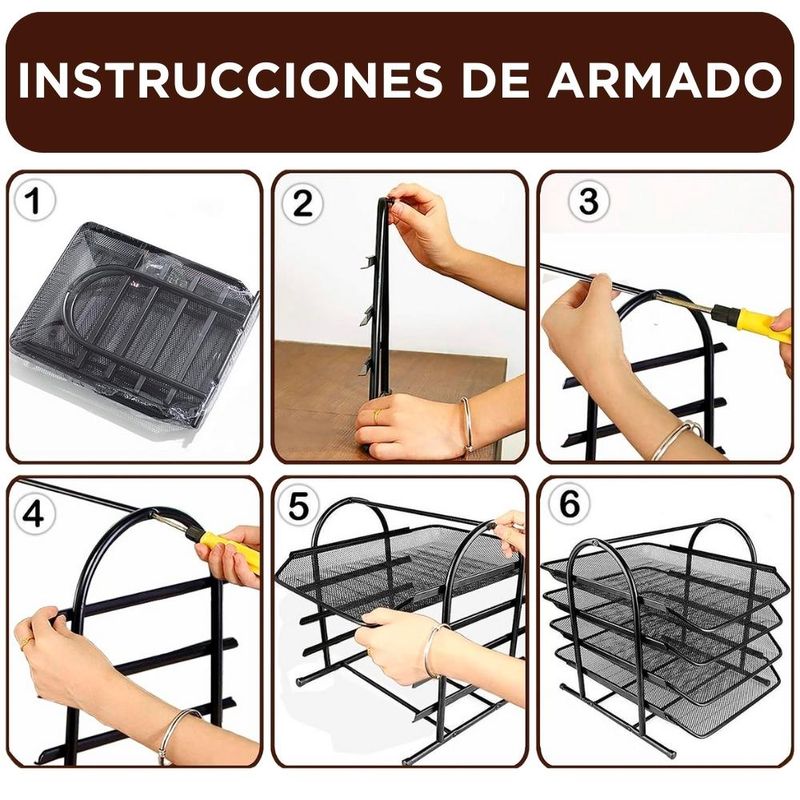 INSTRUCCIONES DE ARMADO

1

2

3

4

5

6