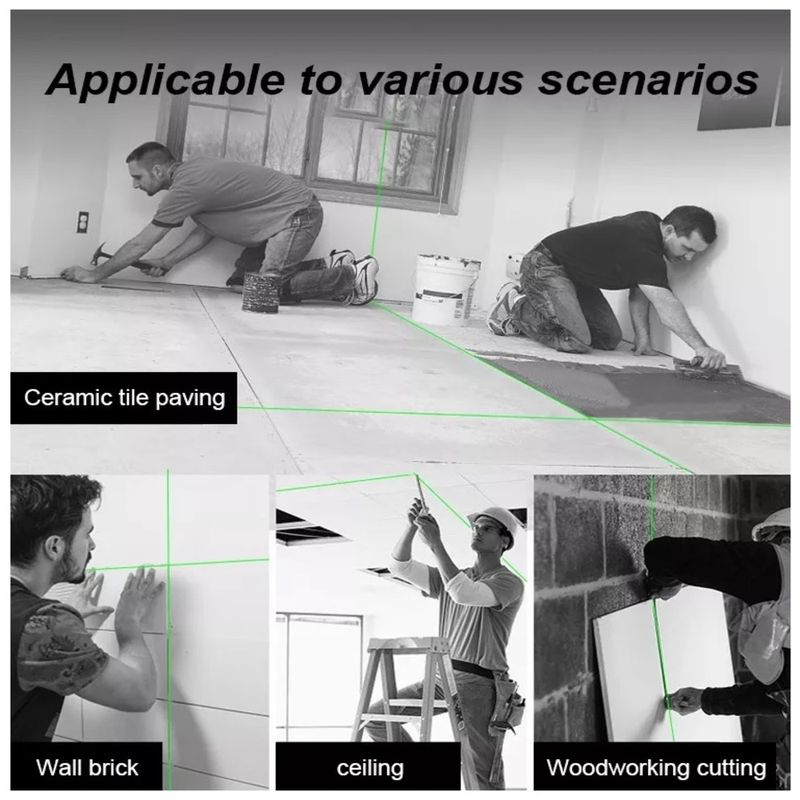 Applicable to various scenarios

Ceramic tile paving

Wall brick

ceiling

Woodworking cutting