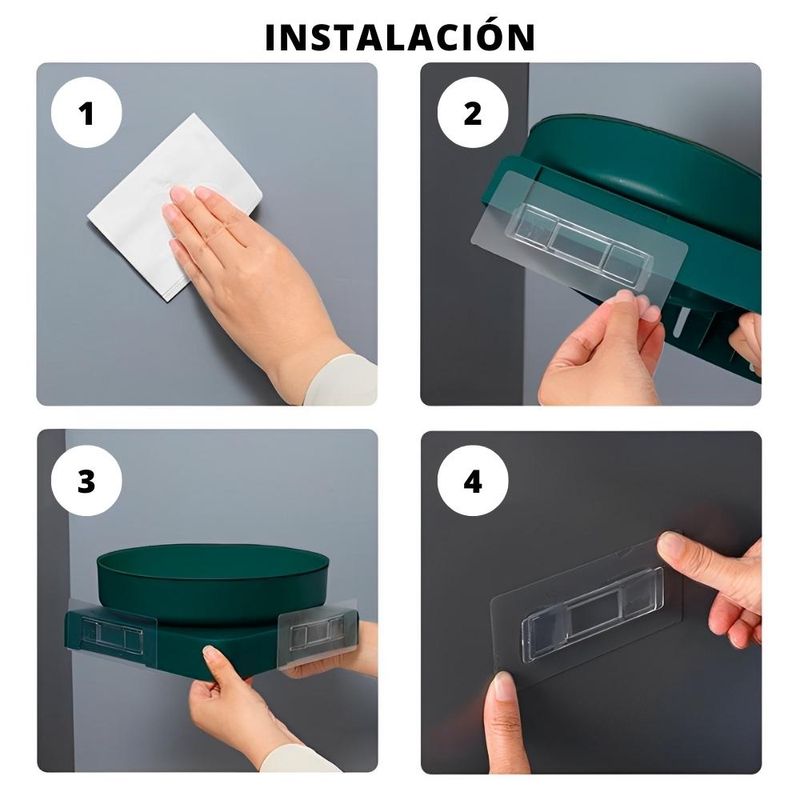 INSTALACIÓN

1

2

3

4