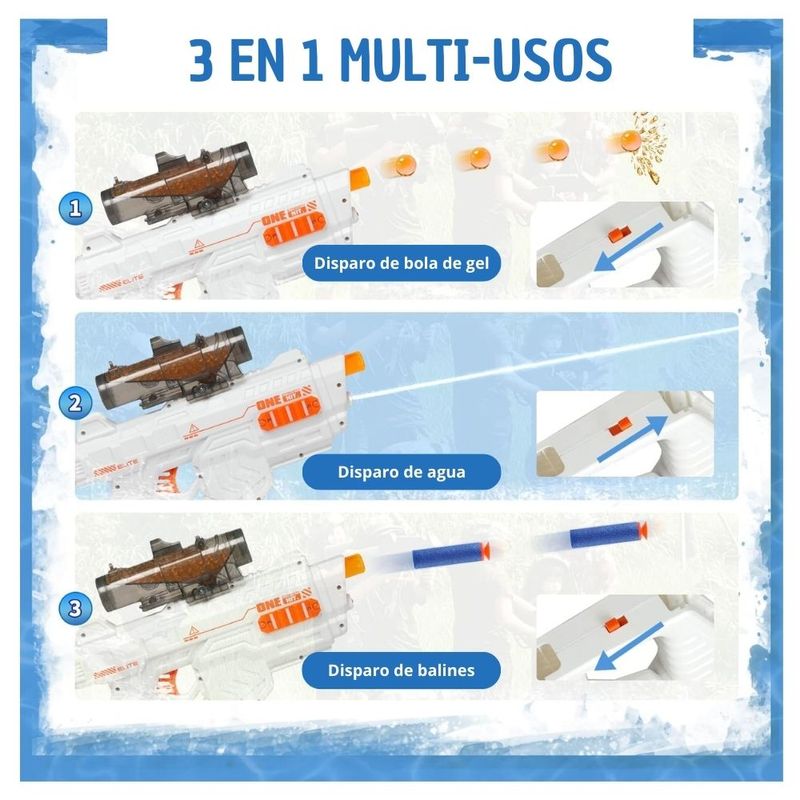 3 EN 1 MULTI-USOS

1

ONE HIT

ELITE

Disparo de bola de gel

2

ONE HIT

ELITE

Disparo de agua

3

ONE HIT

ELITE

Disparo de balines