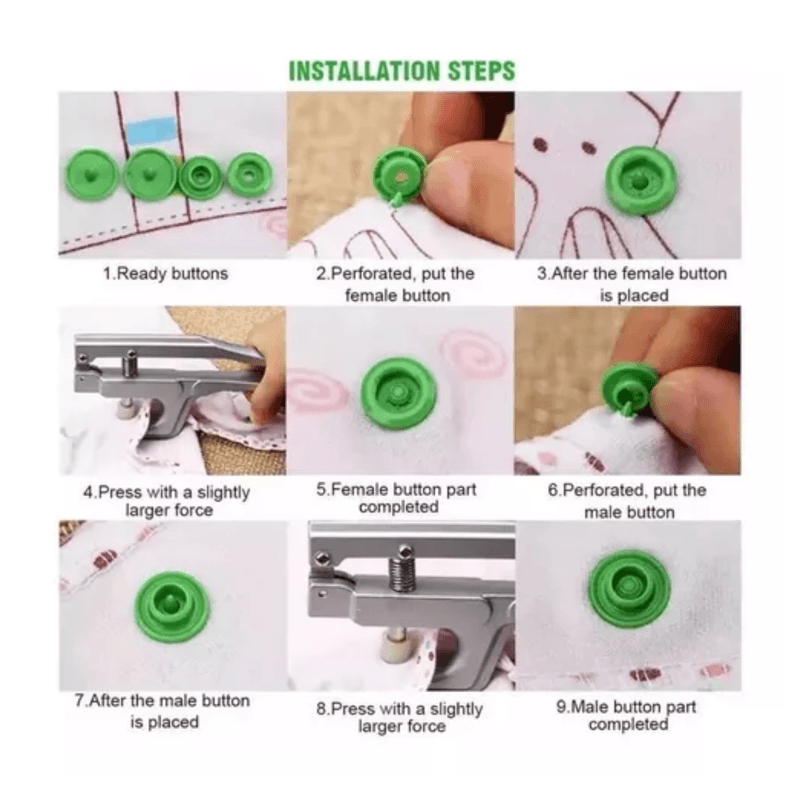 INSTALLATION STEPS

1.Ready buttons

2.Perforated, put the female button

3.After the female button is placed

4.Press with a slightly larger force

5.Female button part completed

6.Perforated, put the male button

7.After the male button is placed

8.Press with a slightly larger force

9.Male button part completed