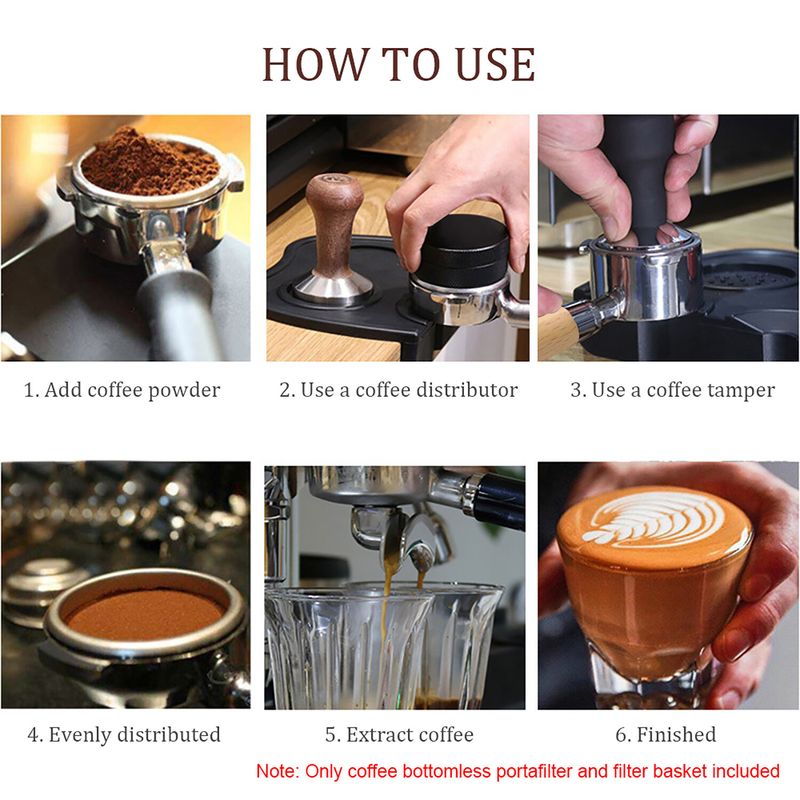 HOW TO USE

1. Add coffee powder

2. Use a coffee distributor

3. Use a coffee tamper

4. Evenly distributed

5. Extract coffee

6. Finished

Note: Only coffee bottomless portafilter and filter basket included