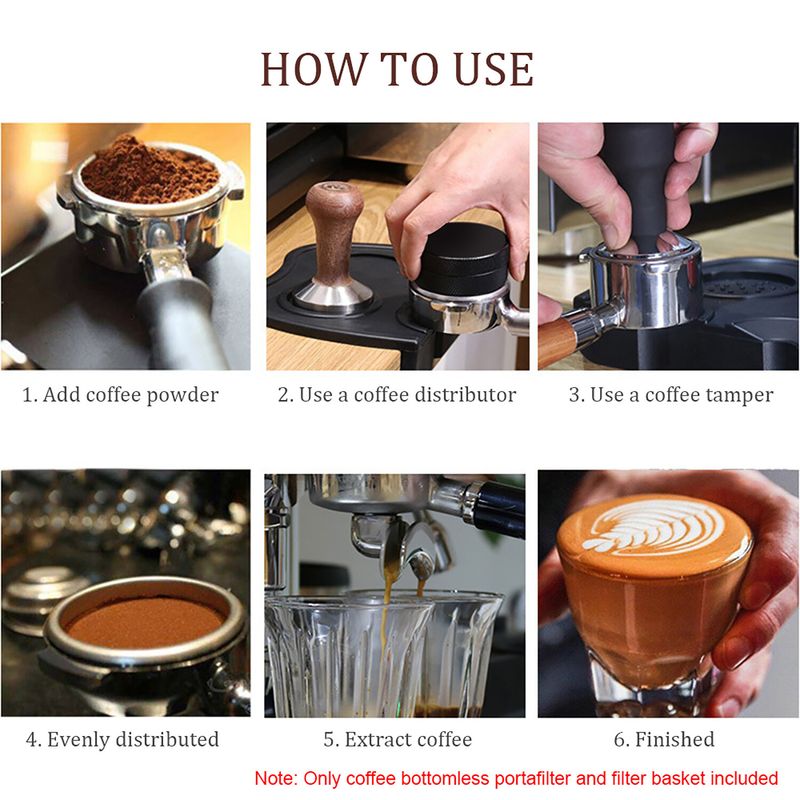 HOW TO USE

1. Add coffee powder

2. Use a coffee distributor

3. Use a coffee tamper

4. Evenly distributed

5. Extract coffee

6. Finished

Note: Only coffee bottomless portafilter and filter basket included