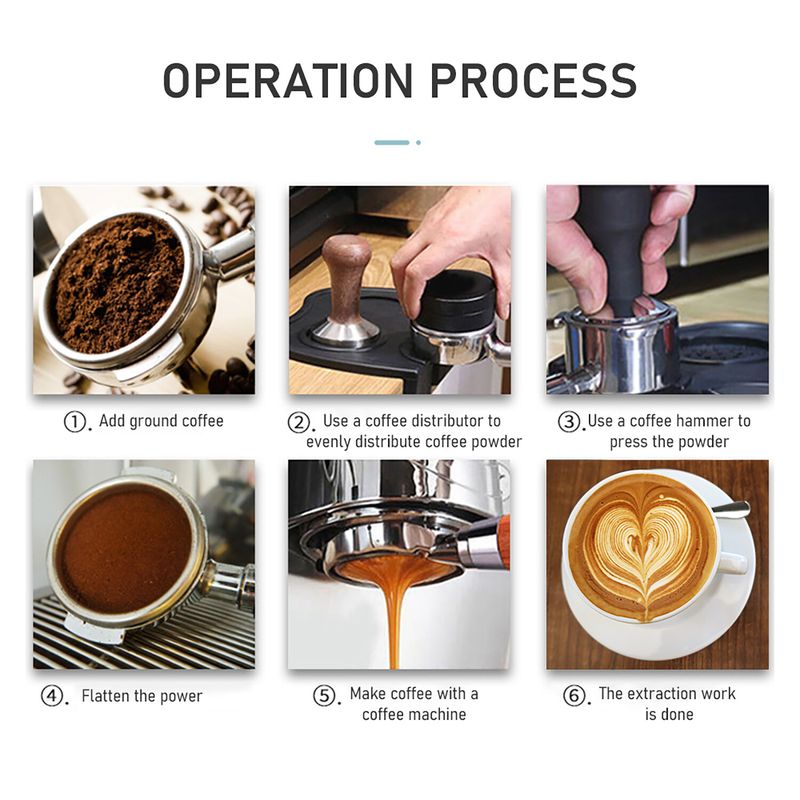 OPERATION PROCESS

①. Add ground coffee

②. Use a coffee distributor to evenly distribute coffee powder

③. Use a coffee hammer to press the powder

④. Flatten the power

⑤. Make coffee with a coffee machine

⑥. The extraction work is done