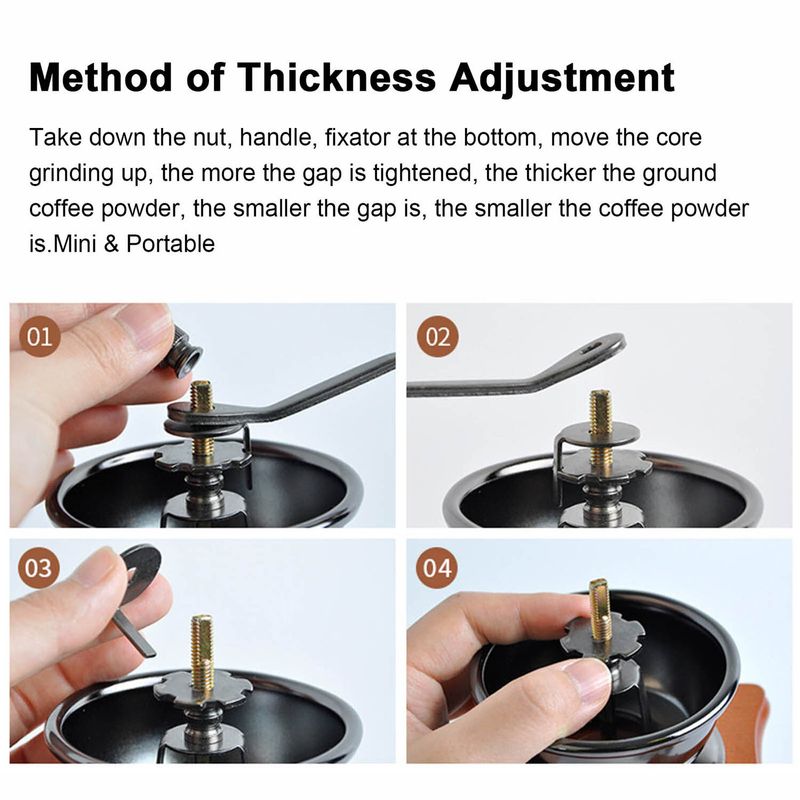 Method of Thickness Adjustment

Take down the nut, handle, fixator at the bottom, move the core grinding up, the more the gap is tightened, the thicker the ground coffee powder, the smaller the gap is, the smaller the coffee powder is.Mini & Portable

01

02

03

04