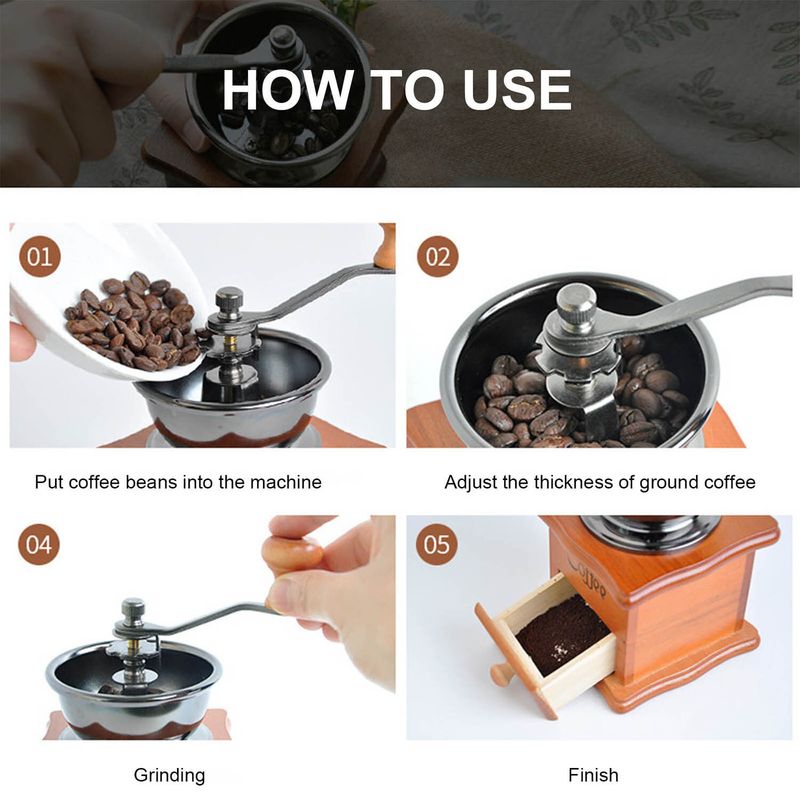 HOW TO USE

01

Put coffee beans into the machine

02

Adjust the thickness of ground coffee

04

Grinding

05

Coffee

Finish