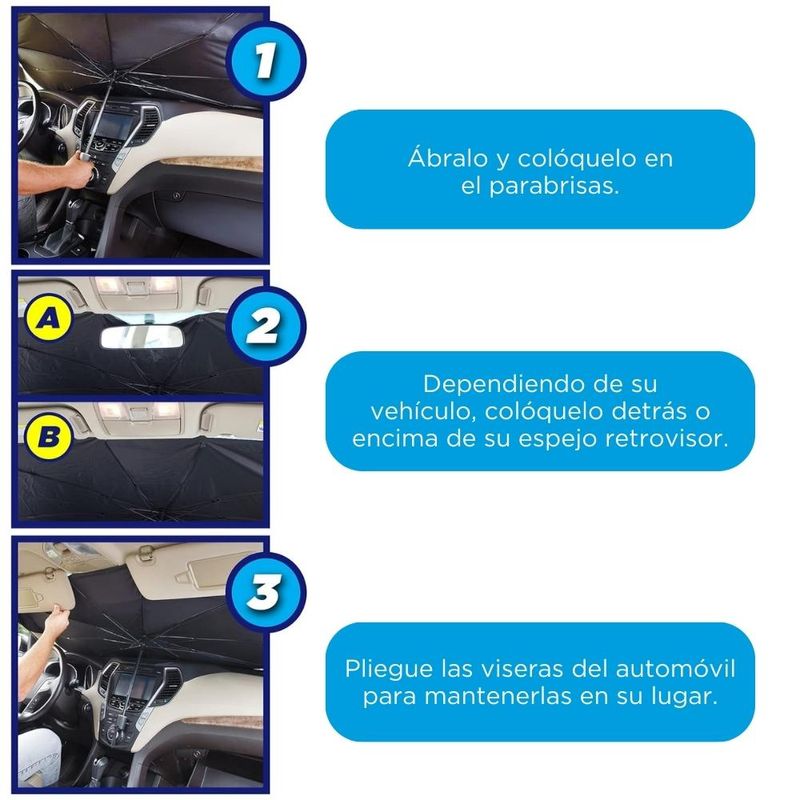 1

Ábralo y colóquelo en el parabrisas.

A

2

B

Dependiendo de su vehículo, colóquelo detrás o encima de su espejo retrovisor.

3

Pliegue las viseras del automóvil para mantenerlas en su lugar.