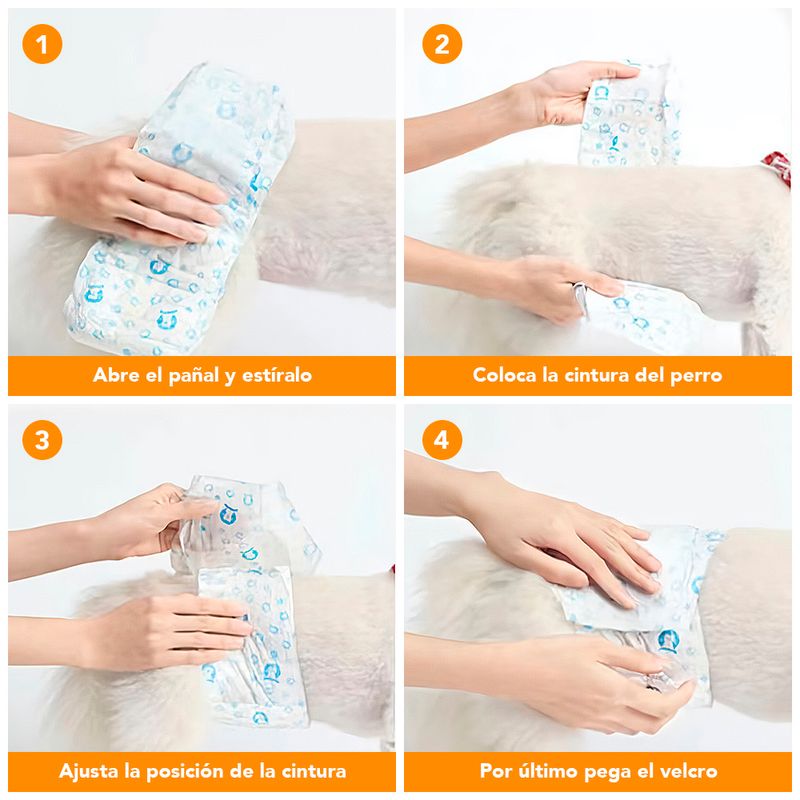 1

Abre el pañal y estíralo

2

Coloca la cintura del perro

3

Ajusta la posición de la cintura

4

Por último pega el velcro