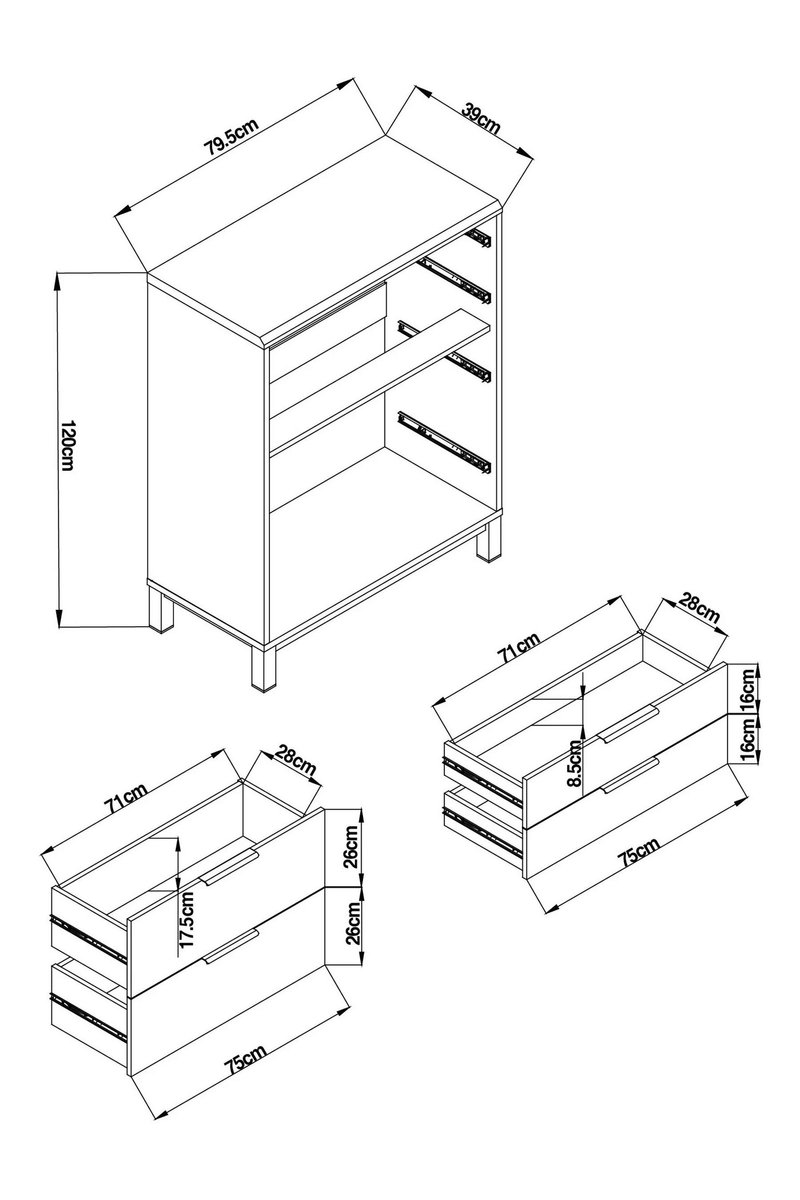 79.5cm
39cm
120cm
71cm
28cm
16cm
16cm
8.5cm
75cm
71cm
28cm
26cm
26cm
17.5cm
75cm